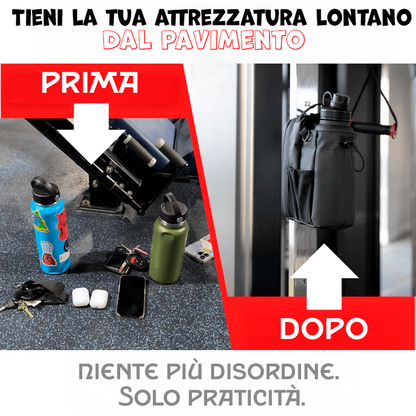 TIENI LA TUA ATTREZZATURA LONTANO
DAL PAVIMENTO

PRIMA

DOPO

NIENTE PIÙ DISORDINE.
SOLO PRATICITÀ.